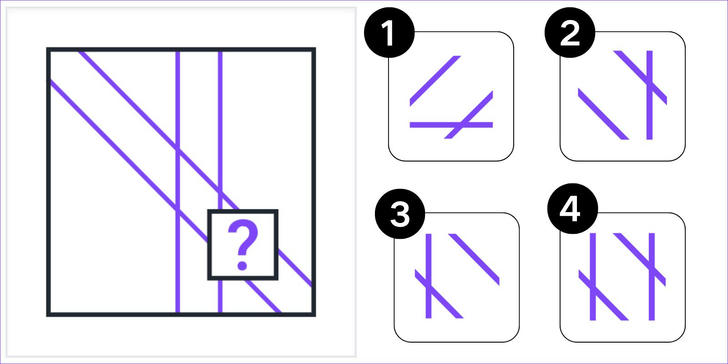 ?

1

2

3

4